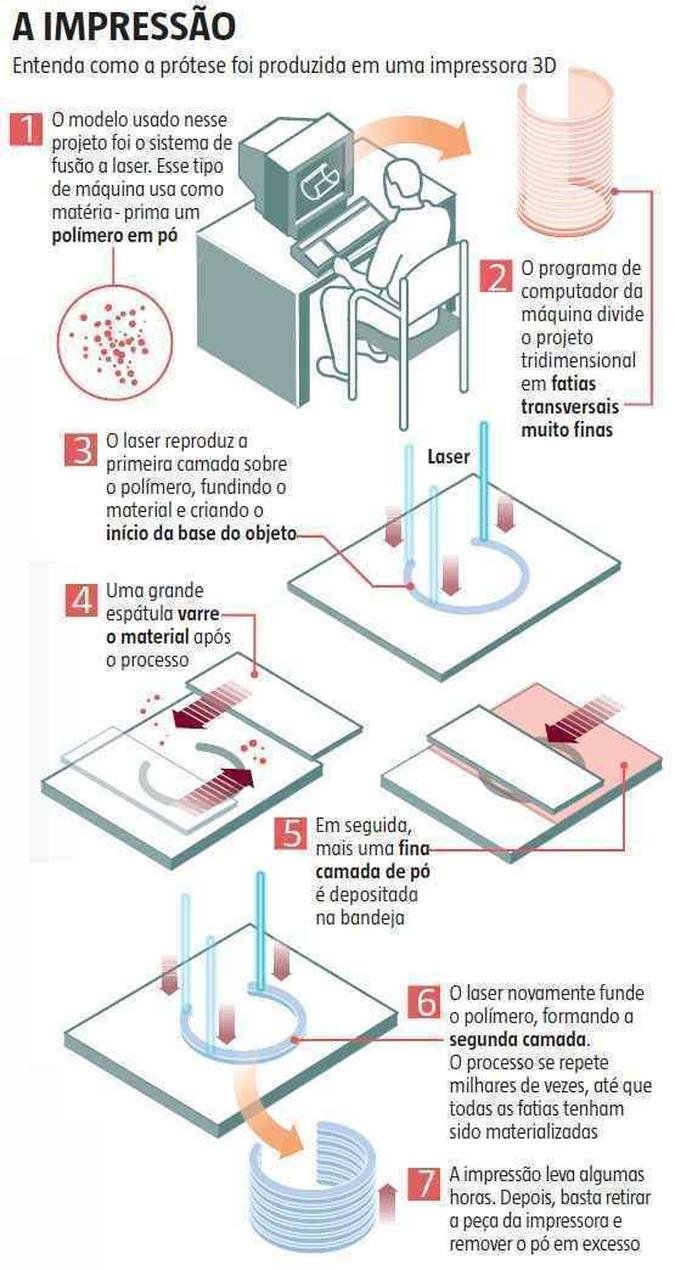 A IMPRESSÃO

Entenda como a prótese foi produzida em uma impressora 3D

1 O modelo usado nesse projeto foi o sistema de fusão a laser. Esse tipo de máquina usa como matéria - prima um polímero em pó

2 O programa de computador da máquina divide o projeto tridimensional em fatias transversais muito finas

3 O laser reproduz a primeira camada sobre o polímero, fundindo o material e criando o início da base do objeto

Laser

4 Uma grande espátula varre o material após o processo

5 Em seguida, mais uma fina camada de pó é depositada na bandeja

6 O laser novamente funde o polímero, formando a segunda camada. O processo se repete milhares de vezes, até que todas as fatias tenham sido materializadas

7 A impressão leva algumas horas. Depois, basta retirar a peça da impressora e remover o pó em excesso